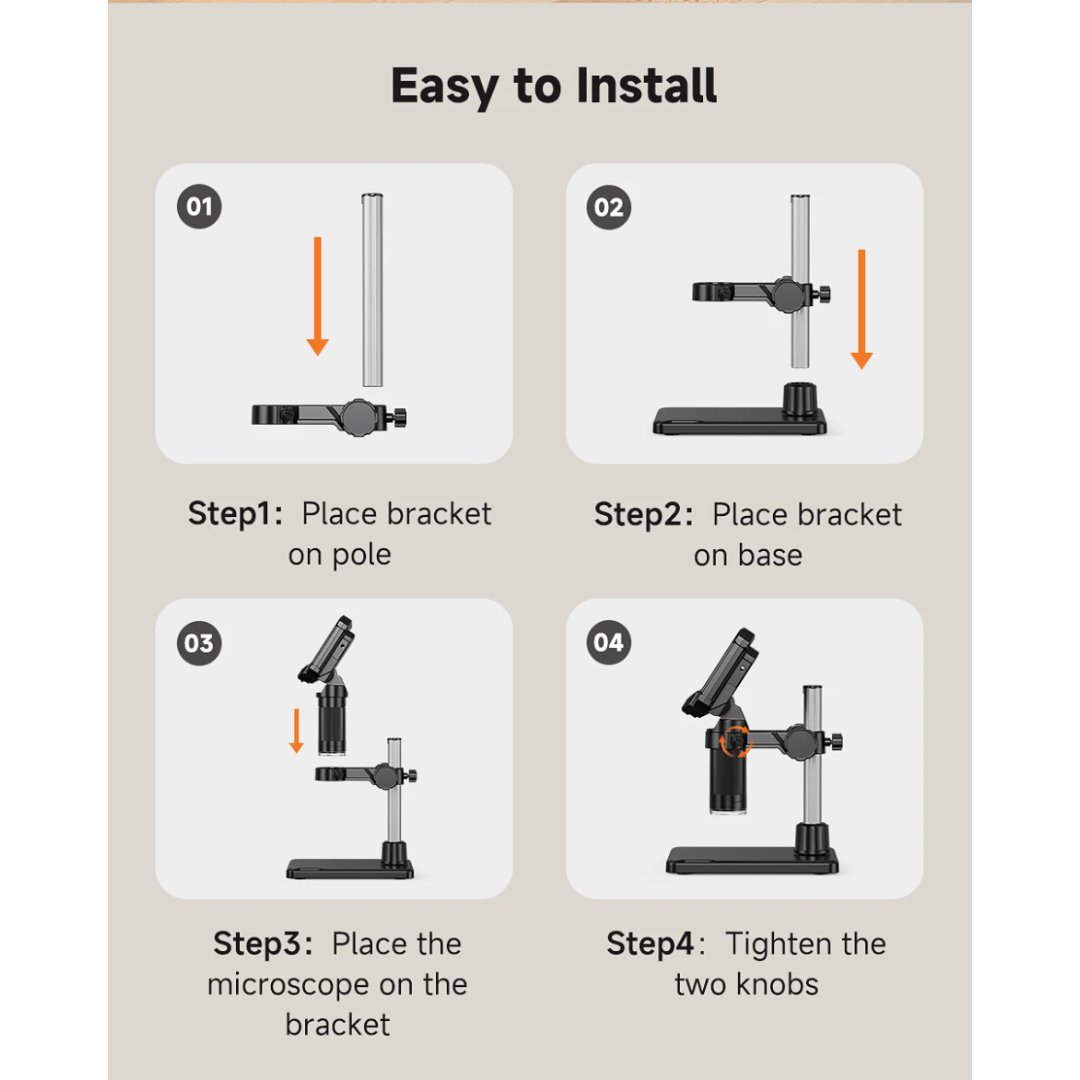 Easy to Install

01

Step1: Place bracket on pole

02

Step2: Place bracket on base

03

Step3: Place the microscope on the bracket

04

Step4: Tighten the two knobs